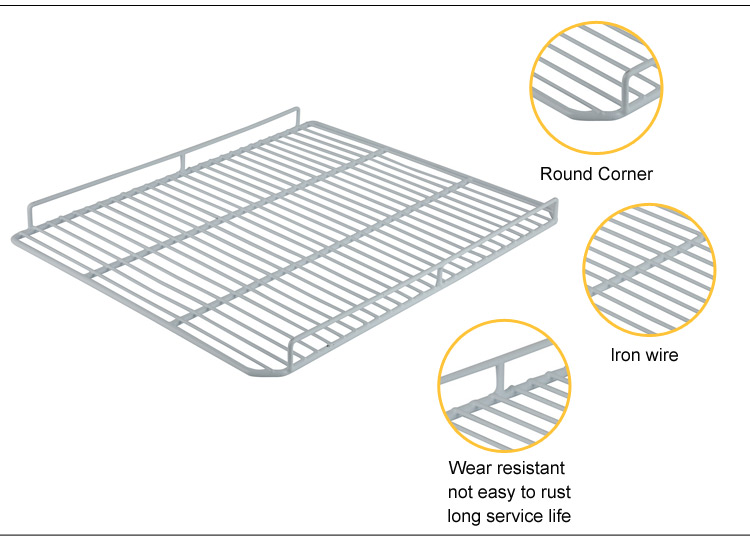 Round Corner

Iron wire

Wear resistant
not easy to rust
long service life