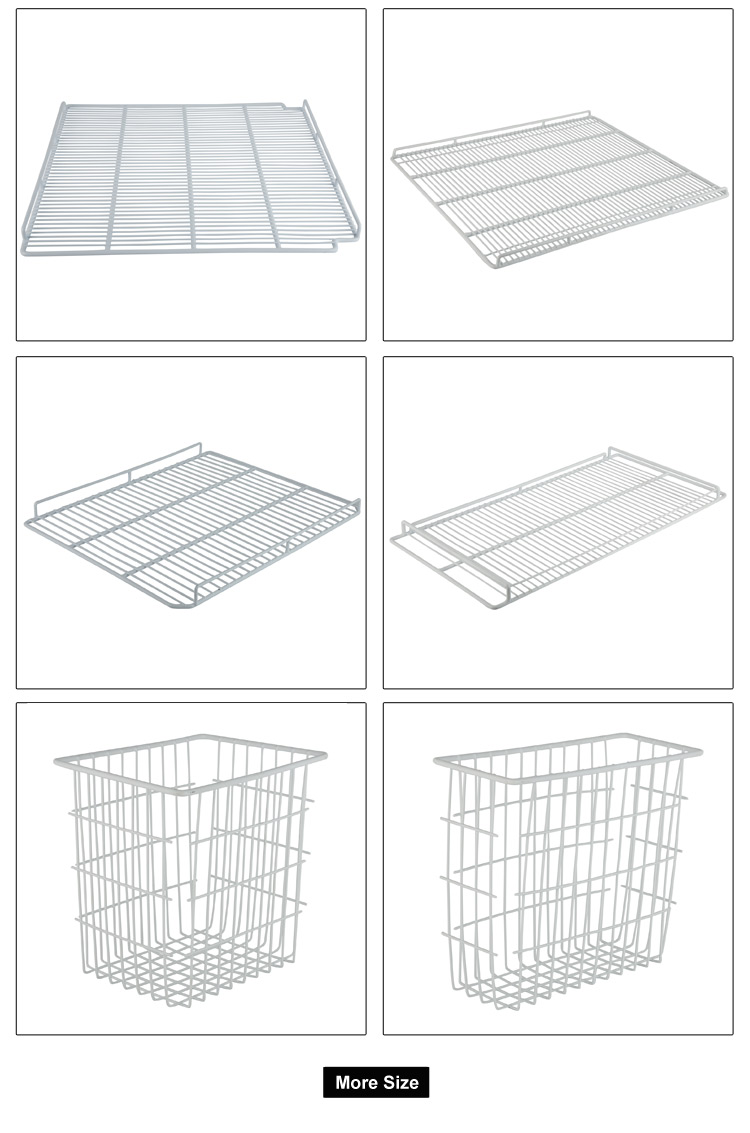 More Size